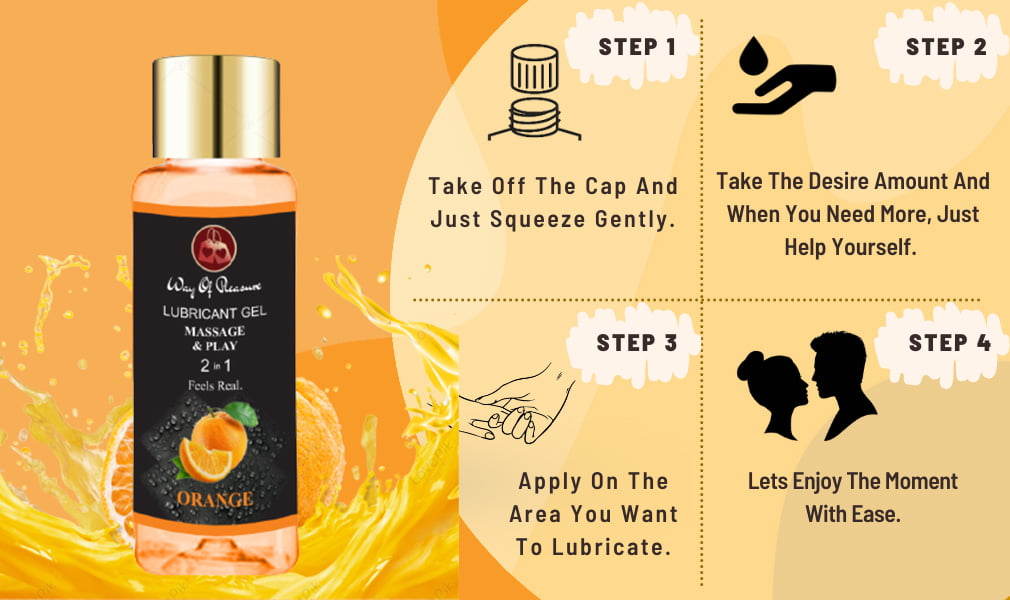 Way Of Pleasure
LUBRICANT GEL
MASSAGE & PLAY
2 in 1
Feels Real.
ORANGE

STEP 1
Take Off The Cap And Just Squeeze Gently.

STEP 2
Take The Desire Amount And When You Need More, Just Help Yourself.

STEP 3
Apply On The Area You Want To Lubricate.

STEP 4
Lets Enjoy The Moment With Ease.