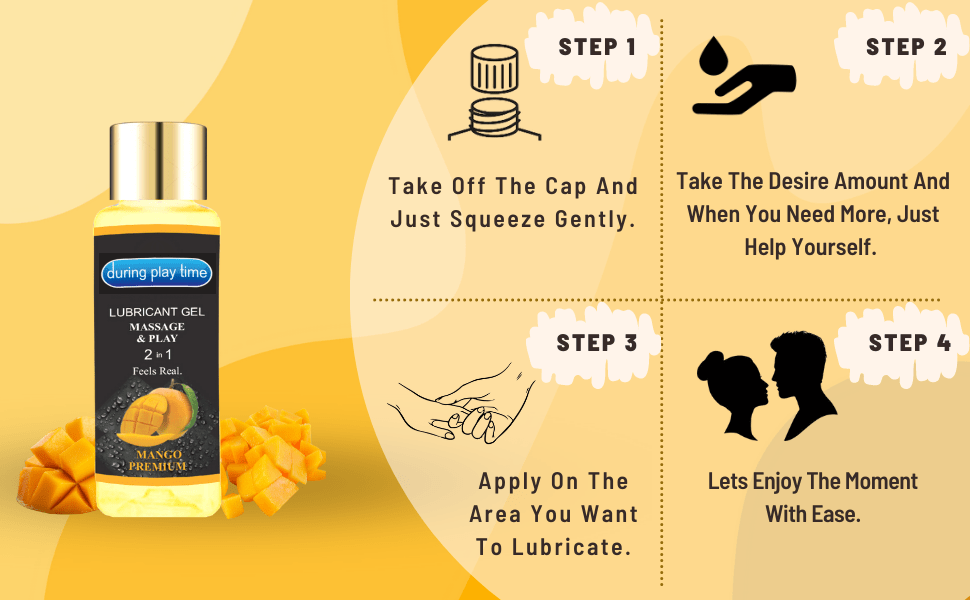 during play time

LUBRICANT GEL
MASSAGE & PLAY
2 in 1
Feels Real.

MANGO PREMIUM

STEP 1

Take Off The Cap And Just Squeeze Gently.

STEP 2

Take The Desire Amount And When You Need More, Just Help Yourself.

STEP 3

Apply On The Area You Want To Lubricate.

STEP 4

Lets Enjoy The Moment With Ease.