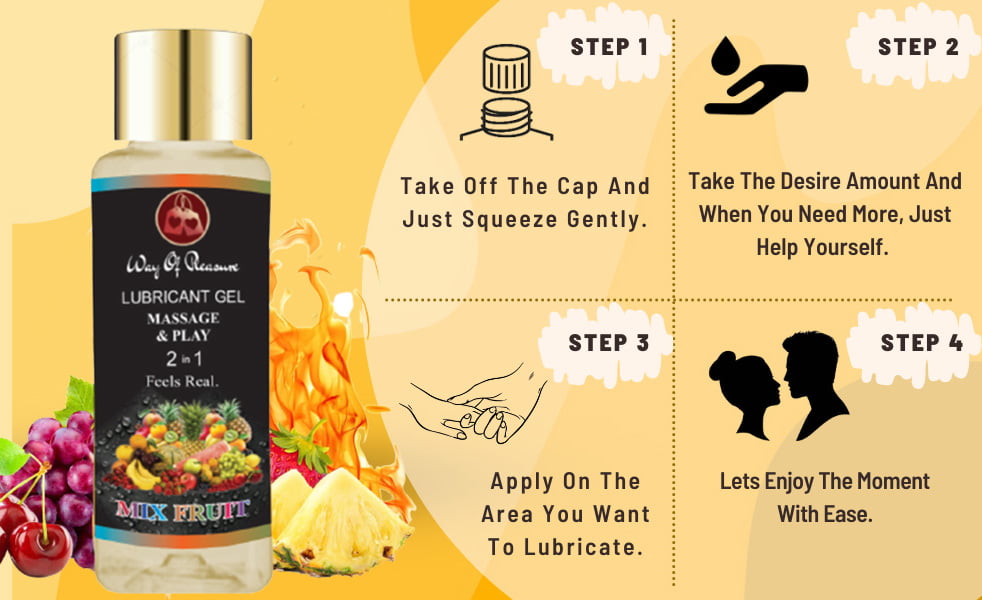 Way Of Pleasure
LUBRICANT GEL
MASSAGE & PLAY
2 in 1
Feels Real.
MIX FRUIT

STEP 1
Take Off The Cap And Just Squeeze Gently.

STEP 2
Take The Desire Amount And When You Need More, Just Help Yourself.

STEP 3
Apply On The Area You Want To Lubricate.

STEP 4
Lets Enjoy The Moment With Ease.